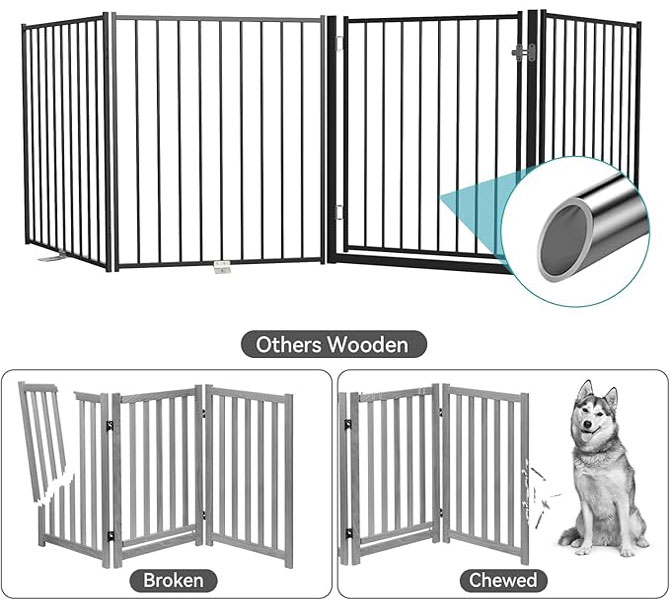 Others Wooden

Broken

Chewed